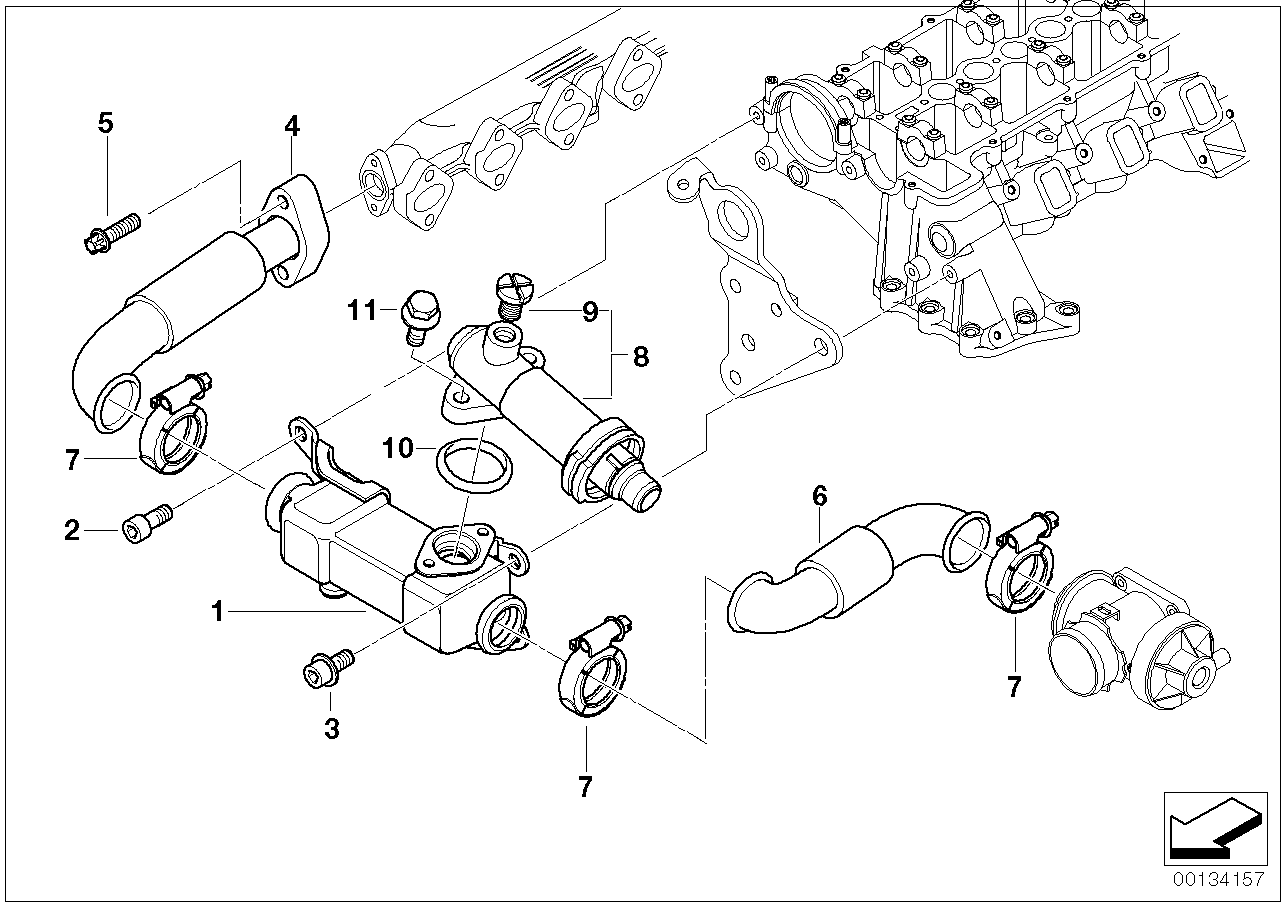 5
4
11
9
8
10
7
2
1
3
7
6
7
00134157