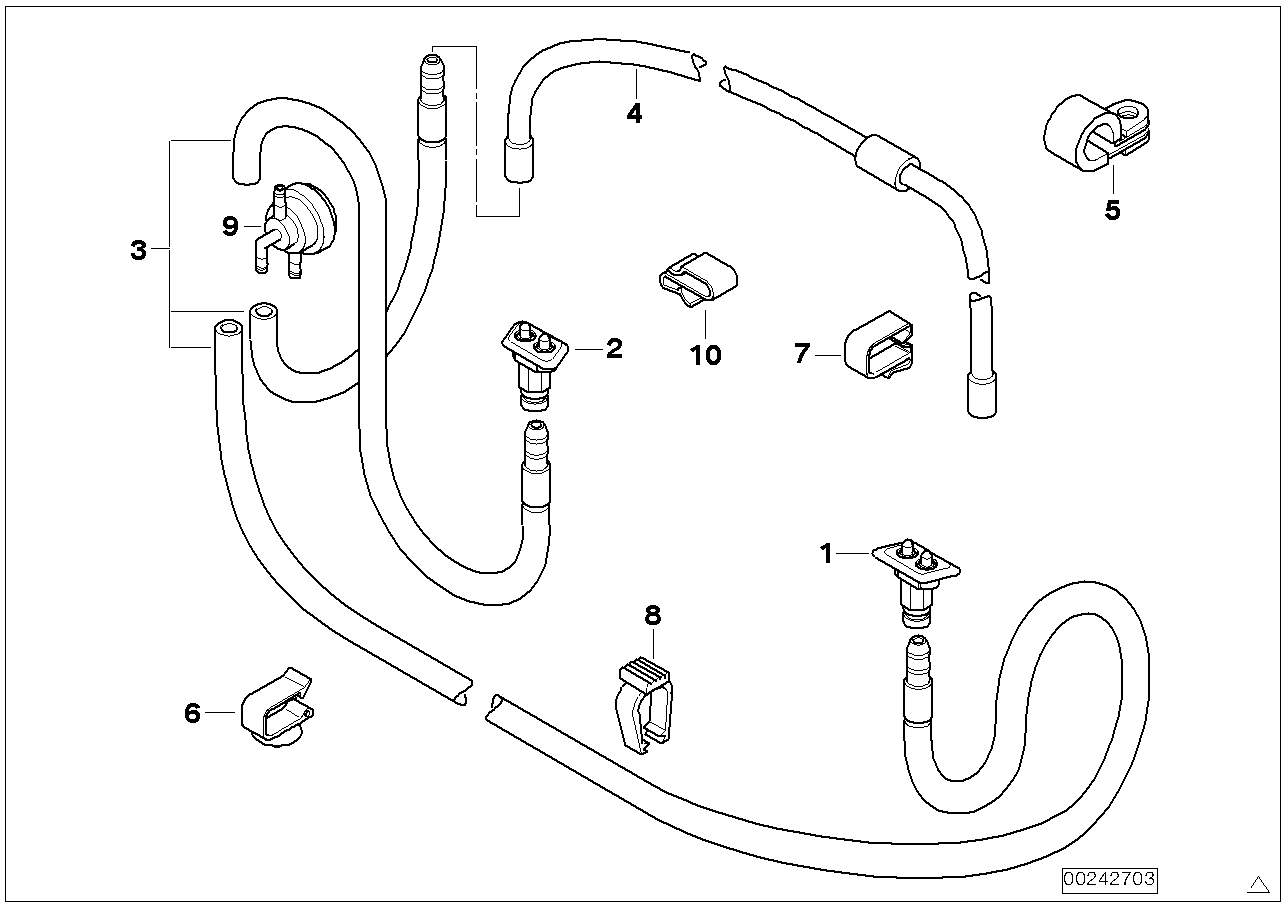 4
5
3
9
2
10
7
1
8
6
00242703