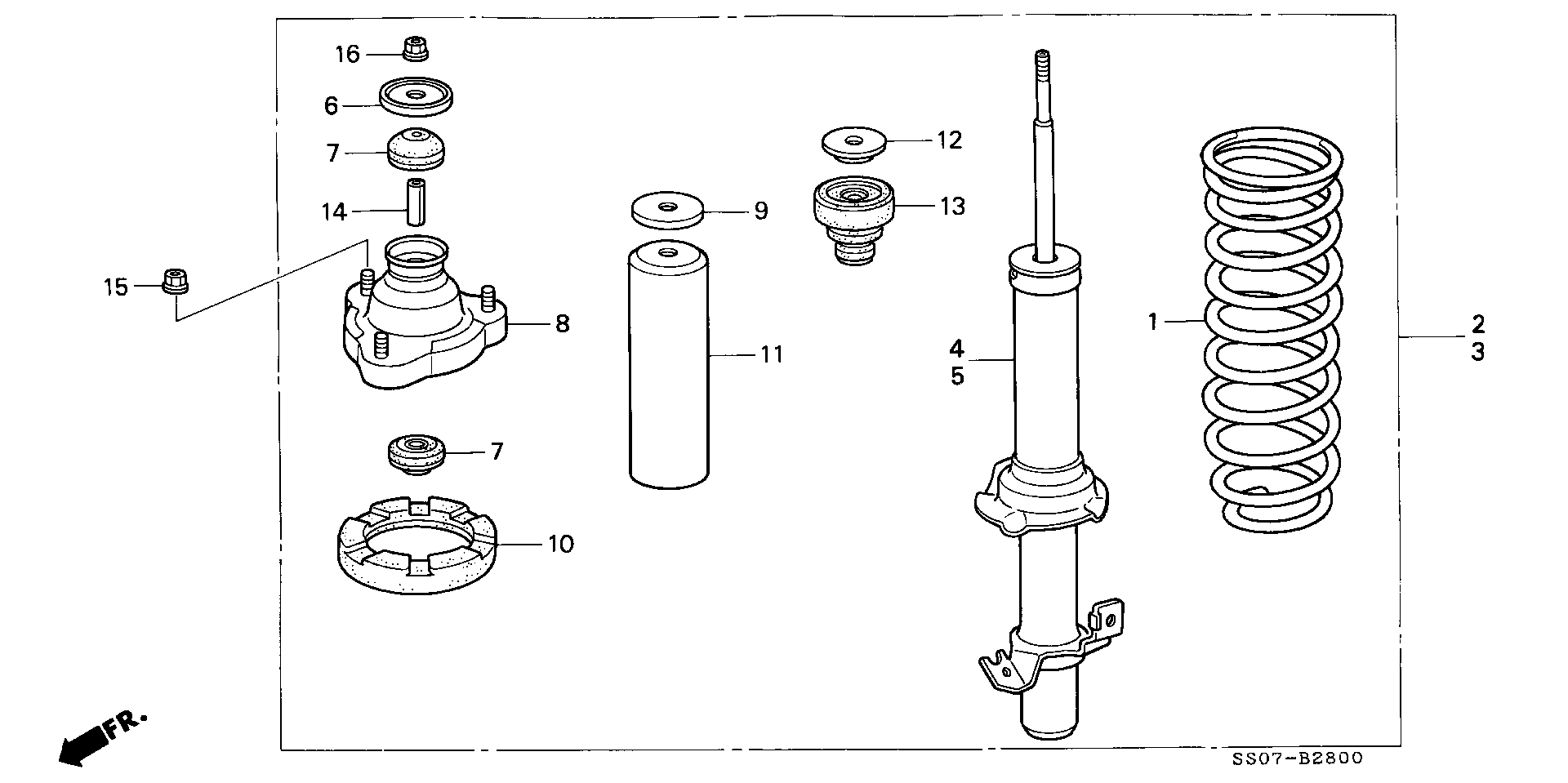 16
6
7
14
15
8
7
10
9
11
12
13
4
5
1
2
3
FR.
SS07-B2800