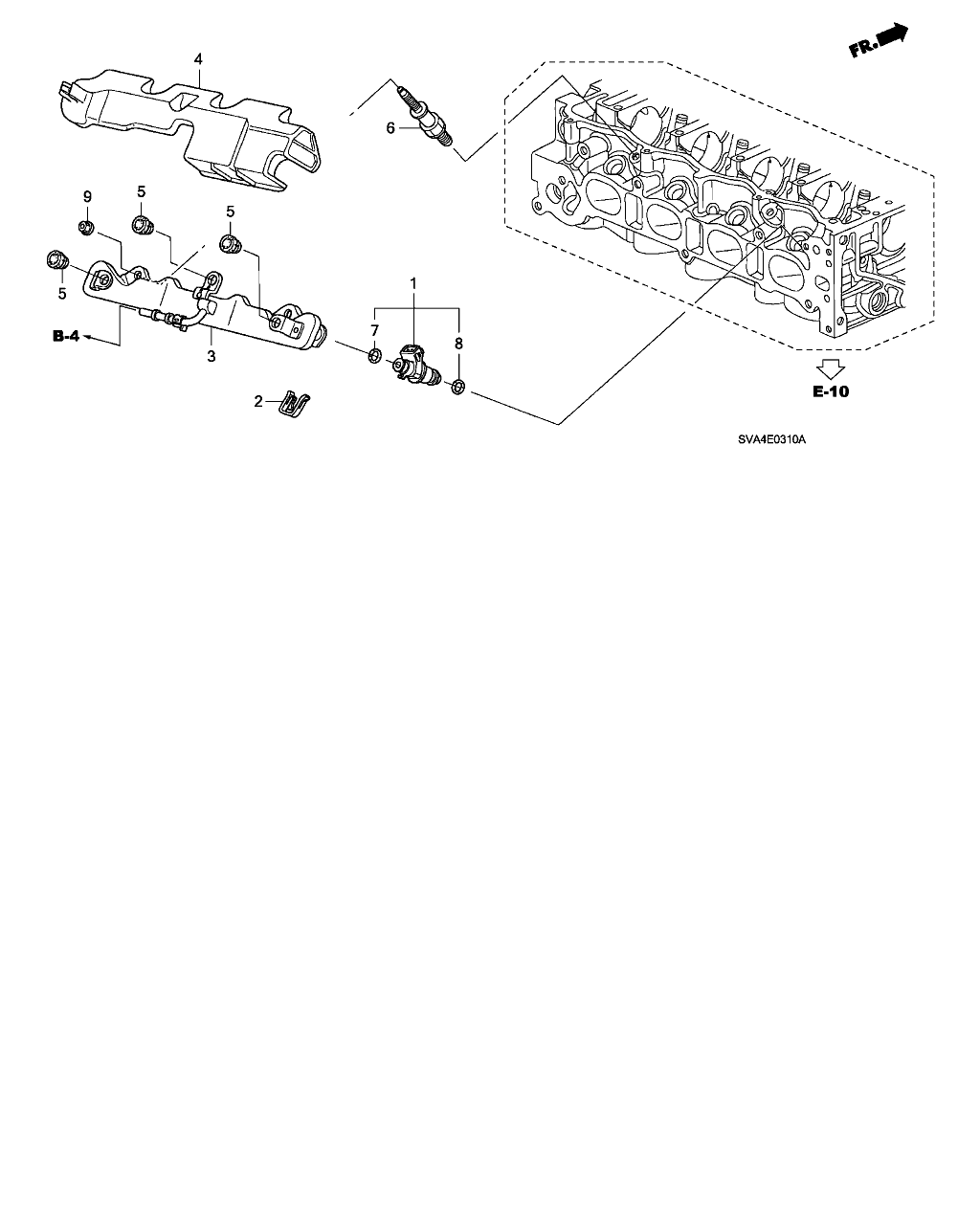 FR.

4

6

9

5

5

5

1

7

8

B-4

3

2

E-10

SVA4E0310A